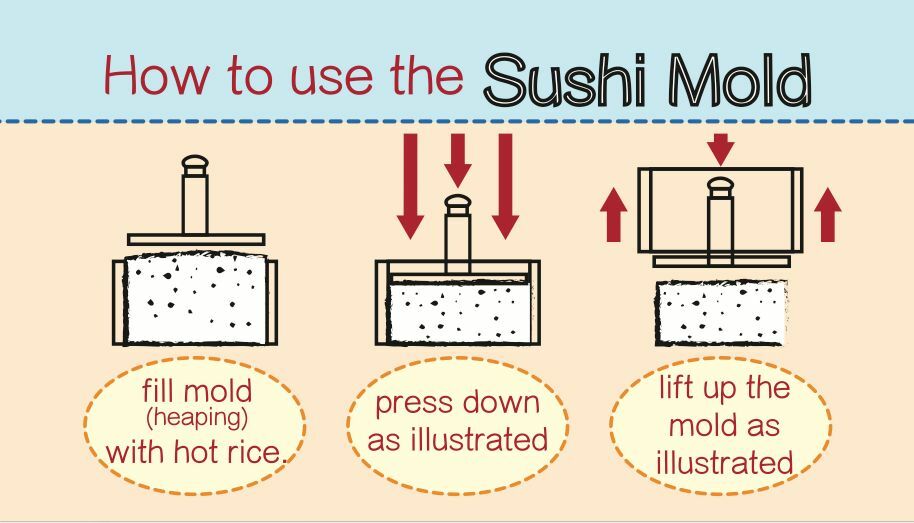 How to use the Sushi Mold

fill mold (heaping) with hot rice.

press down as illustrated

lift up the mold as illustrated