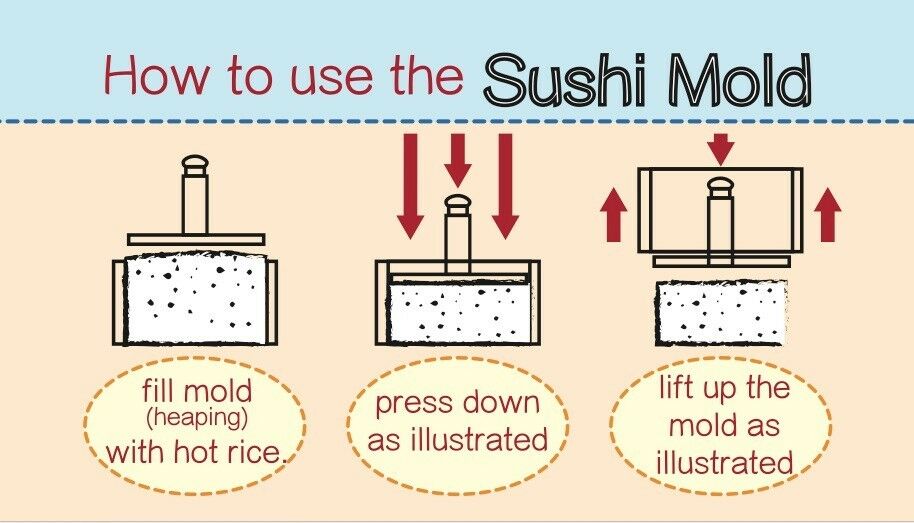 How to use the Sushi Mold

fill mold
(heaping)
with hot rice.

press down
as illustrated

lift up the
mold as
illustrated